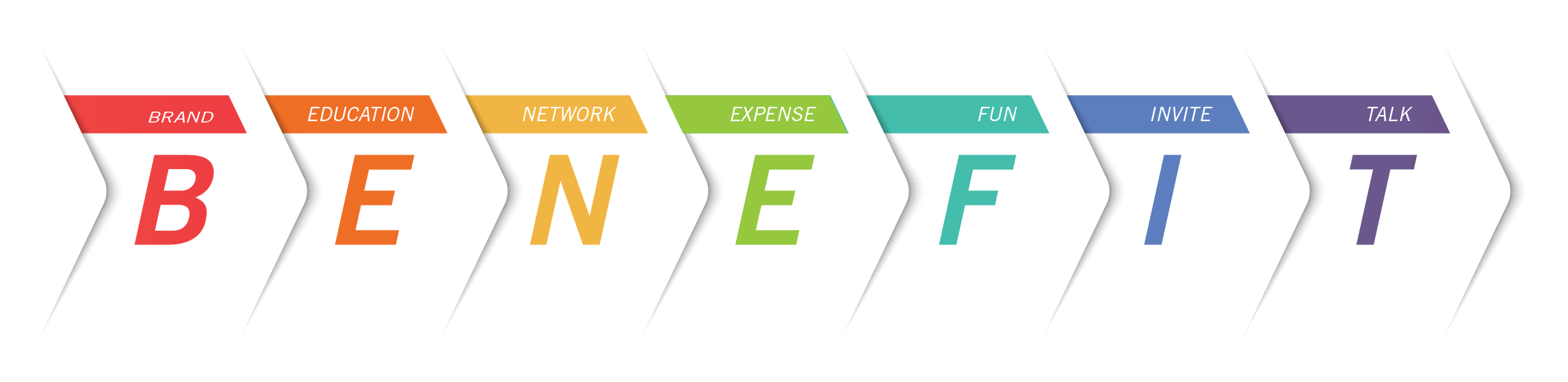 BRAND
B

EDUCATION
E

NETWORK
N

EXPENSE
E

FUN
F

INVITE
I

TALK
T